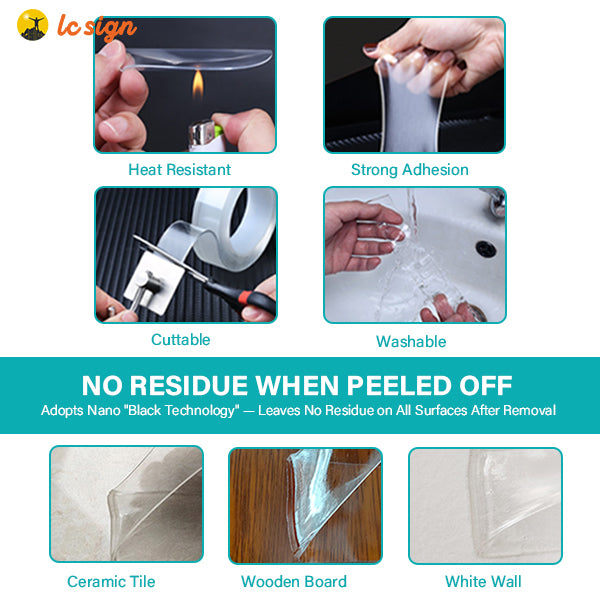 lc sign

Heat Resistant

Strong Adhesion

Cuttable

Washable

NO RESIDUE WHEN PEELED OFF

Adopts Nano "Black Technology" — Leaves No Residue on All Surfaces After Removal

Ceramic Tile

Wooden Board

White Wall